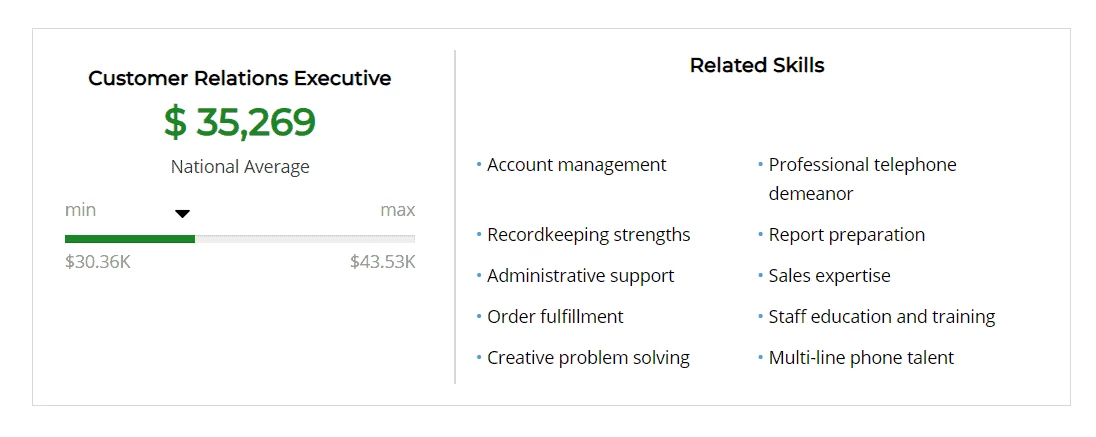 Customer Relations Executive

$ 35,269

National Average

min max

$30.36K $43.53K

Related Skills

• Account management
• Recordkeeping strengths
• Administrative support
• Order fulfillment
• Creative problem solving

• Professional telephone demeanor
• Report preparation
• Sales expertise
• Staff education and training
• Multi-line phone talent